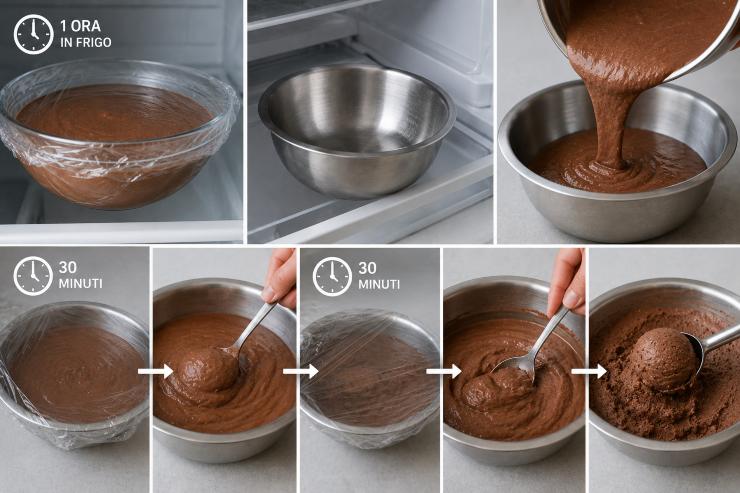 1 ORA
IN FRIGO

30
MINUTI

30
MINUTI